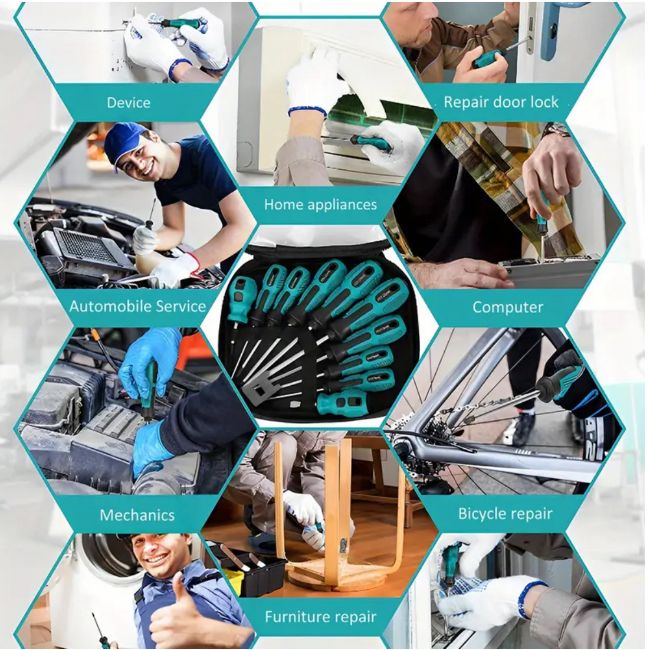 Device

Repair door lock

Home appliances

Automobile Service

Computer

Mechanics

Bicycle repair

Furniture repair