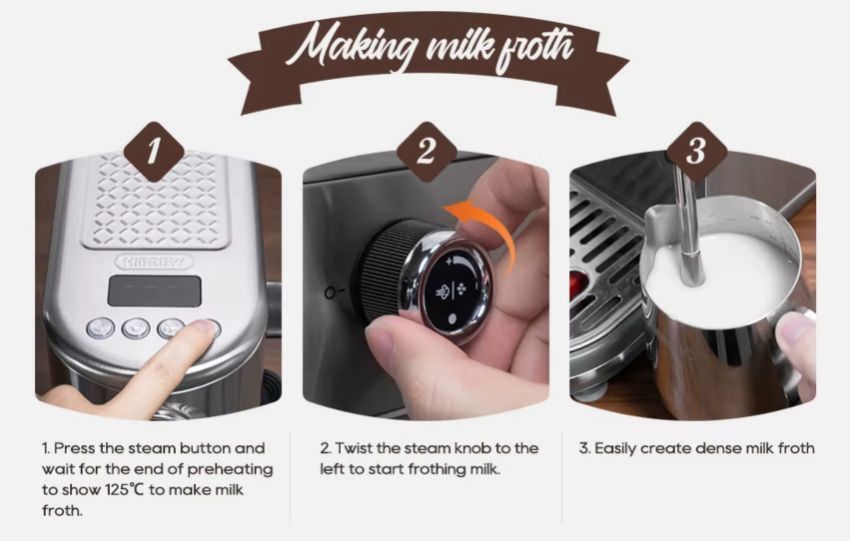 Making milk froth

1

2

3

HiBREW

1. Press the steam button and wait for the end of preheating to show 125℃ to make milk froth.

2. Twist the steam knob to the left to start frothing milk.

3. Easily create dense milk froth