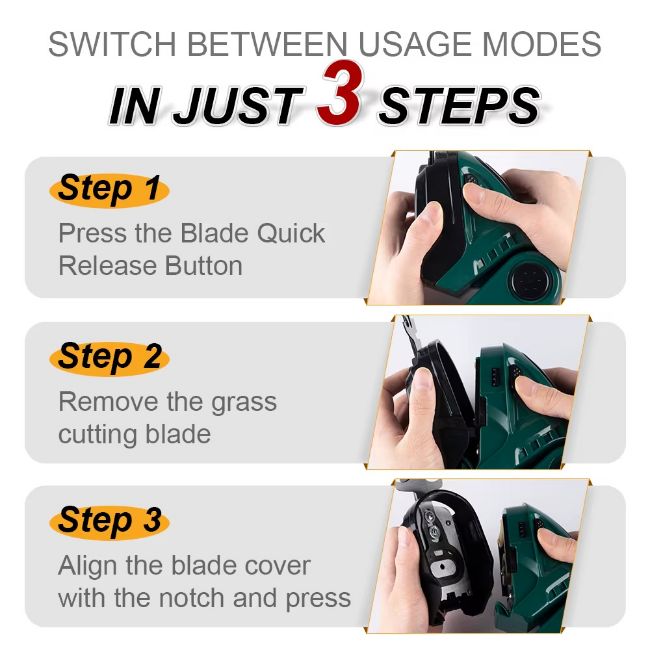 SWITCH BETWEEN USAGE MODES

IN JUST 3 STEPS

Step 1

Press the Blade Quick Release Button

Step 2

Remove the grass cutting blade

Step 3

Align the blade cover with the notch and press