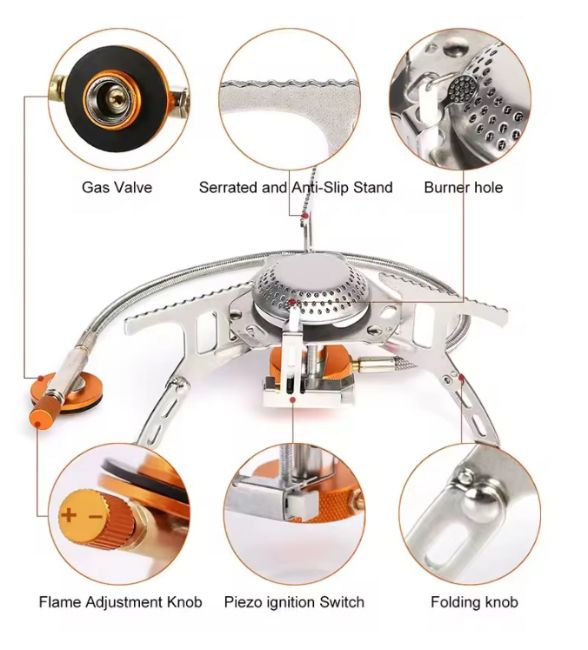 Gas Valve

Serrated and Anti-Slip Stand

Burner hole

+ −

Flame Adjustment Knob

Piezo ignition Switch

Folding knob