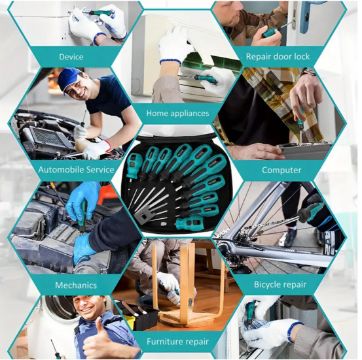 Device

Repair door lock

Home appliances

Automobile Service

Computer

Mechanics

Bicycle repair

Furniture repair