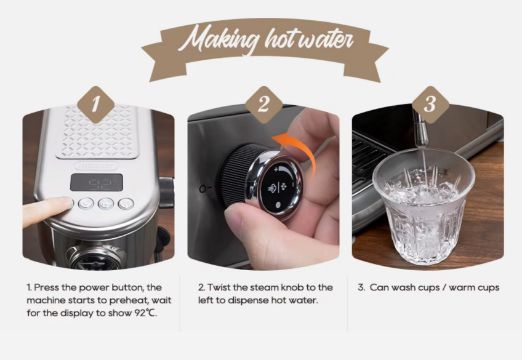 Making hot water

1

2

3

1. Press the power button, the machine starts to preheat, wait for the display to show 92℃.

2. Twist the steam knob to the left to dispense hot water.

3. Can wash cups / warm cups