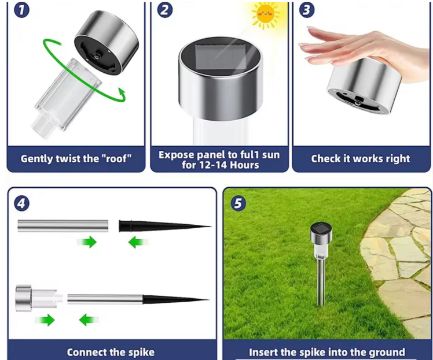 1

Gently twist the "roof"

2

Expose panel to ful1 sun for 12-14 Hours

3

Check it works right

4

Connect the spike

5

Insert the spike into the ground