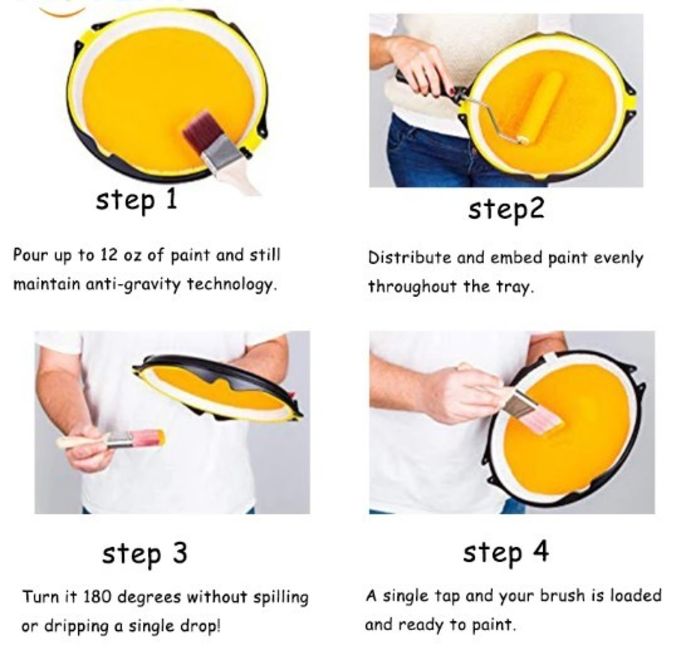 step 1

Pour up to 12 oz of paint and still maintain anti-gravity technology.

step2

Distribute and embed paint evenly throughout the tray.

step 3

Turn it 180 degrees without spilling or dripping a single drop!

step 4

A single tap and your brush is loaded and ready to paint.