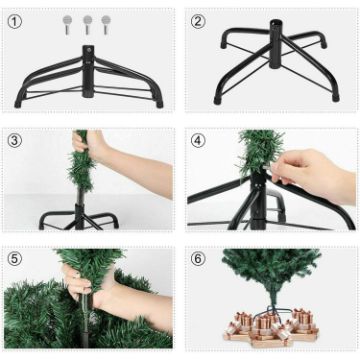 ①
②
③
④
⑤
⑥