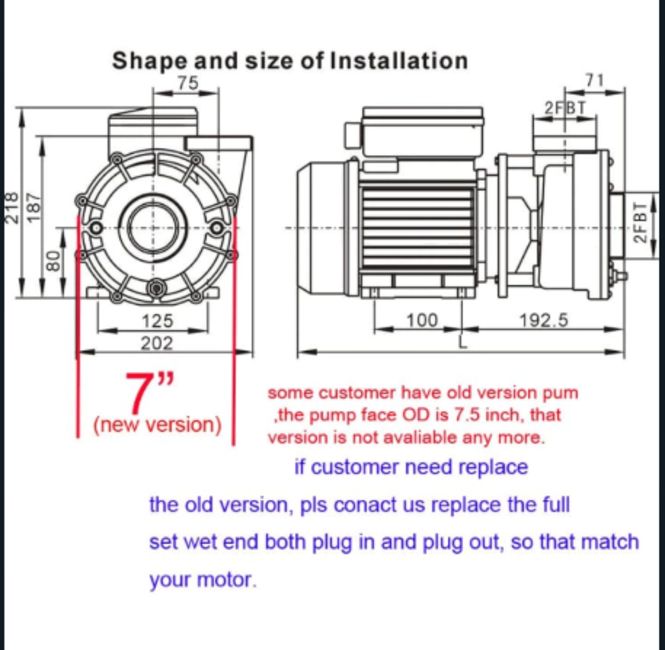 Shape and size of Installation

75

218

187

80

125

202

71

2FBT

2FBT

100

192.5

L

7"
(new version)

some customer have old version pum ,the pump face OD is 7.5 inch, that version is not avaliable any more.

if customer need replace the old version, pls conact us replace the full set wet end both plug in and plug out, so that match your motor.