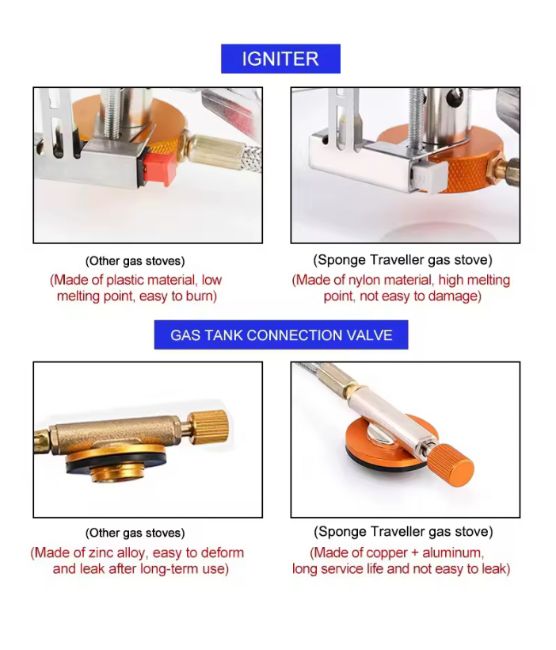 IGNITER

(Other gas stoves)
(Made of plastic material, low melting point, easy to burn)

(Sponge Traveller gas stove)
(Made of nylon material, high melting point, not easy to damage)

GAS TANK CONNECTION VALVE

(Other gas stoves)
(Made of zinc alloy, easy to deform and leak after long-term use)

(Sponge Traveller gas stove)
(Made of copper + aluminum, long service life and not easy to leak)