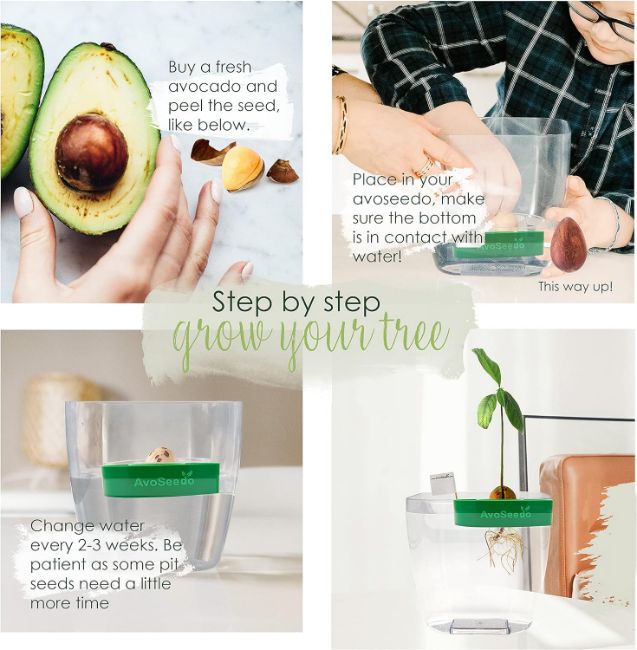 Buy a fresh avocado and peel the seed, like below.

Place in your avoseedo, make sure the bottom is in contact with water!

AvoSeedo

This way up!

Step by step
grow your tree

AvoSeedo

Change water every 2-3 weeks. Be patient as some pit seeds need a little more time

AvoSeedo