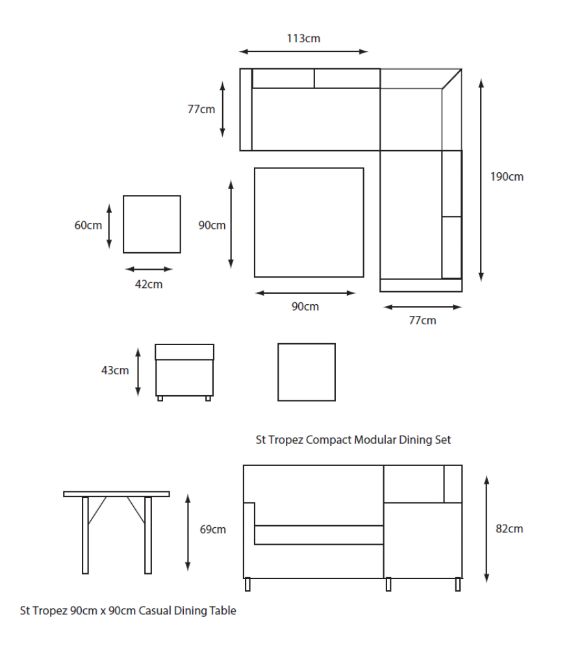 113cm

77cm

190cm

60cm

90cm

42cm

90cm

77cm

43cm

St Tropez Compact Modular Dining Set

69cm

82cm

St Tropez 90cm x 90cm Casual Dining Table