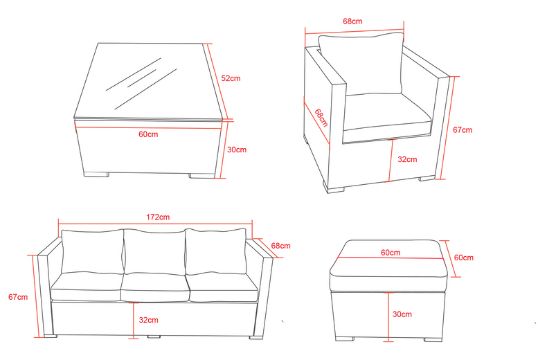 52cm
60cm
30cm
68cm
68cm
67cm
32cm
172cm
68cm
67cm
32cm
60cm
60cm
30cm