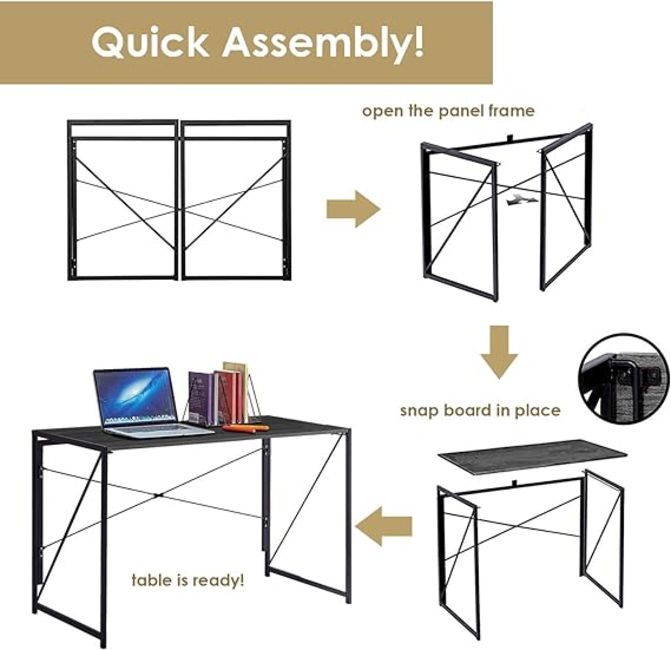 Quick Assembly!

open the panel frame

snap board in place

table is ready!