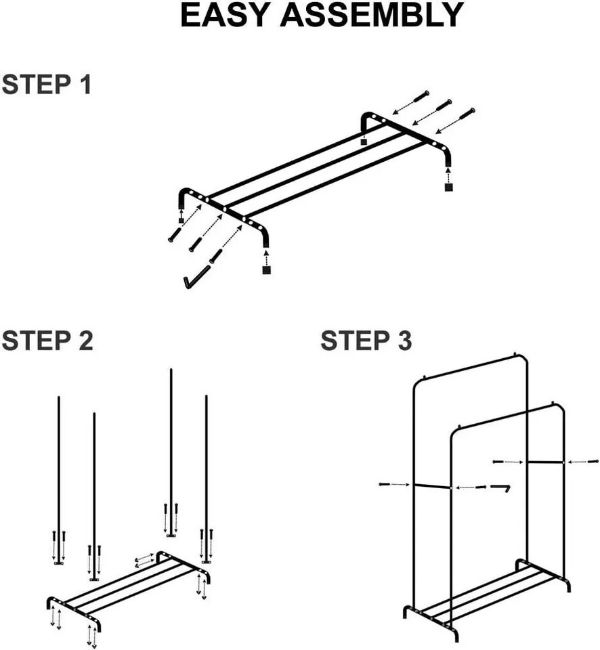 EASY ASSEMBLY

STEP 1

STEP 2

STEP 3