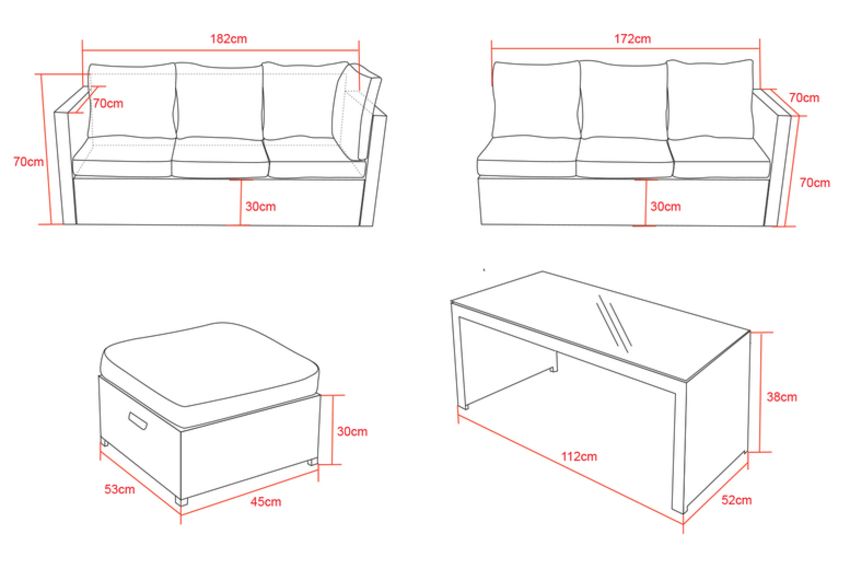 182cm
70cm
70cm
30cm
172cm
70cm
70cm
30cm
30cm
53cm
45cm
38cm
112cm
52cm