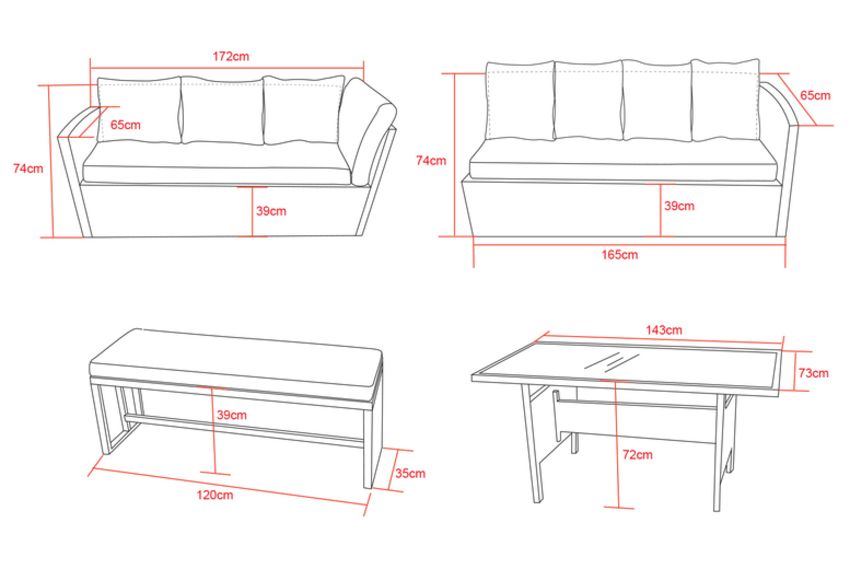 172cm
65cm
74cm
39cm

65cm
74cm
39cm
165cm

39cm
35cm
120cm

143cm
73cm
72cm