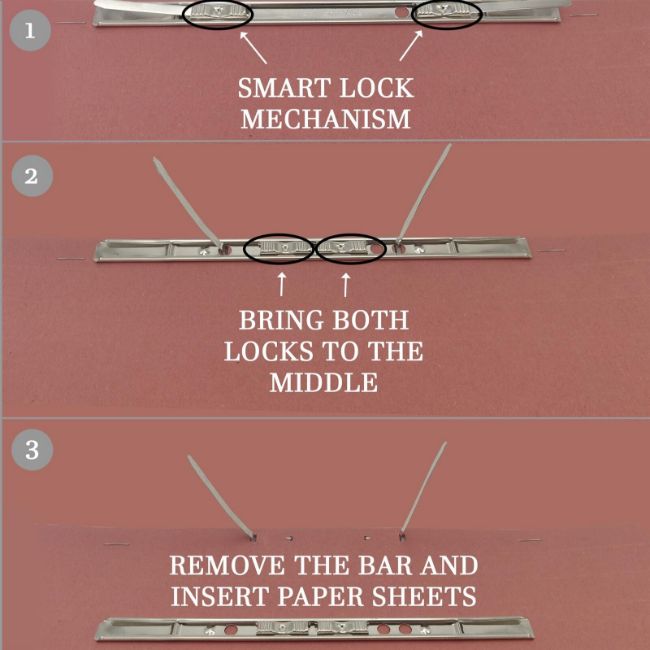 1

SMART LOCK MECHANISM

2

BRING BOTH LOCKS TO THE MIDDLE

3

REMOVE THE BAR AND INSERT PAPER SHEETS