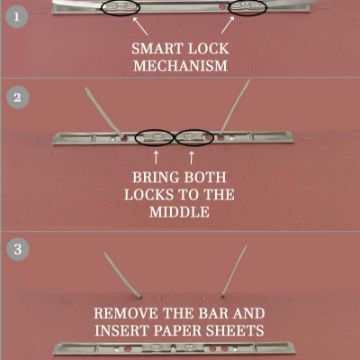 1

SMART LOCK MECHANISM

2

BRING BOTH LOCKS TO THE MIDDLE

3

REMOVE THE BAR AND INSERT PAPER SHEETS