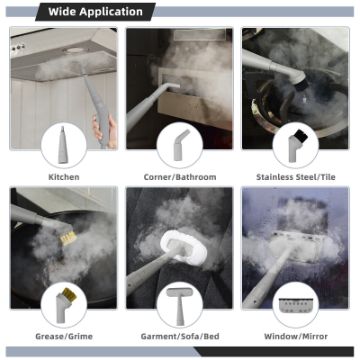 Wide Application

Kitchen

Corner/Bathroom

Stainless Steel/Tile

Grease/Grime

Garment/Sofa/Bed

Window/Mirror