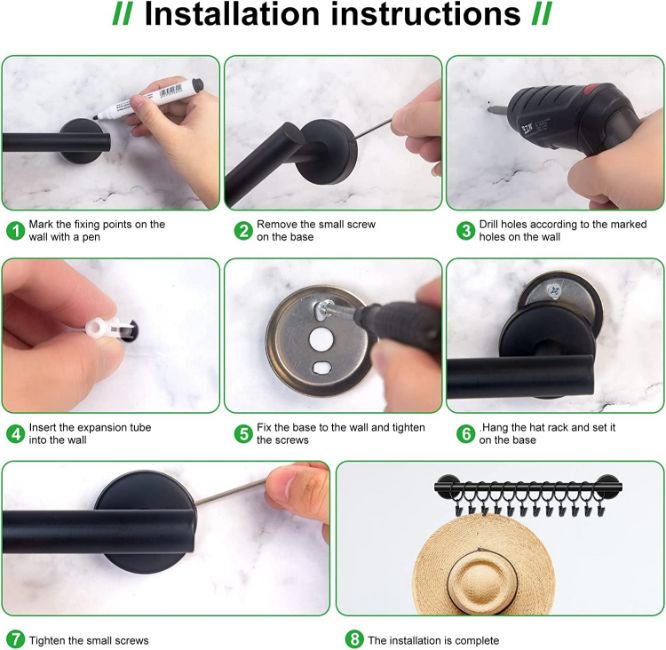 // Installation instructions //

1 Mark the fixing points on the wall with a pen

2 Remove the small screw on the base

3 Drill holes according to the marked holes on the wall

4 Insert the expansion tube into the wall

5 Fix the base to the wall and tighten the screws

6 .Hang the hat rack and set it on the base

7 Tighten the small screws

8 The installation is complete