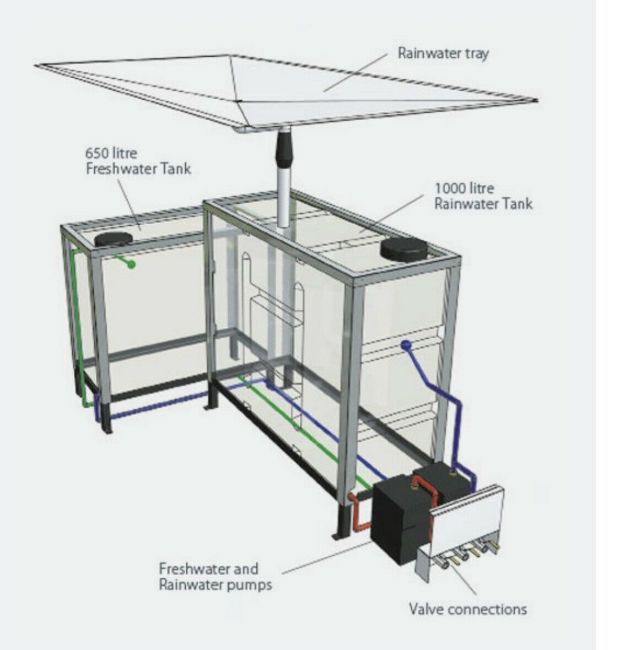 Rainwater tray

650 litre
Freshwater Tank

1000 litre
Rainwater Tank

Freshwater and
Rainwater pumps

Valve connections